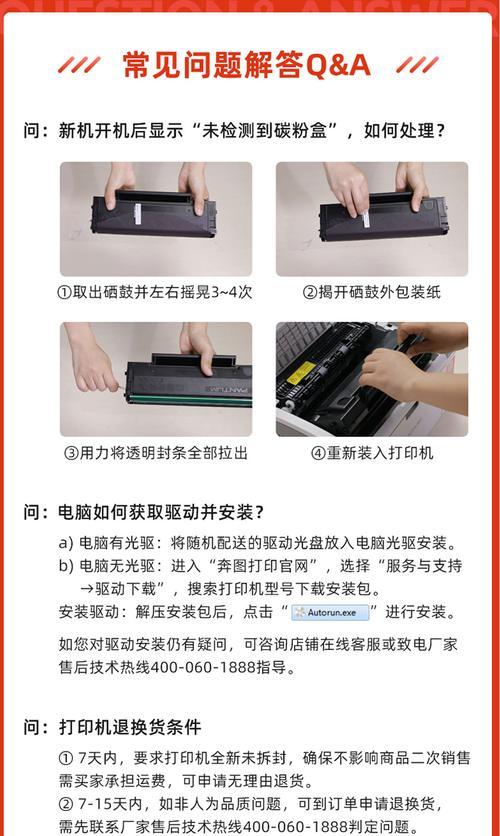 QUESTION & ANSWER

常见问题解答Q&A

问：新机开机后显示“未检测到碳粉盒”，如何处理？

①取出硒鼓并左右摇晃3~4次

②揭开硒鼓外包装纸

PANTUM

③用力将透明封条全部拉出

④重新装入打印机

问：电脑如何获取驱动并安装？

a) 电脑有光驱：将随机配送的驱动光盘放入电脑光驱安装。

b) 电脑无光驱：进入“奔图打印官网”，选择“服务与支持→驱动下载”，搜索打印机型号下载安装包。

安装驱动：解压安装包后，点击“Autorun.exe”进行安装。

如您对驱动安装仍有疑问，可咨询店铺在线客服或致电厂家售后技术热线400-060-1888指导。

问：打印机退换货条件

① 7天内，要求打印机全新未拆封，确保不影响商品二次销售需买家承担运费，可申请无理由退货。

② 7-15天内，如非人为品质问题，可到订单申请退换货，需先联系厂家售后技术热线400-060-1888判定问题。