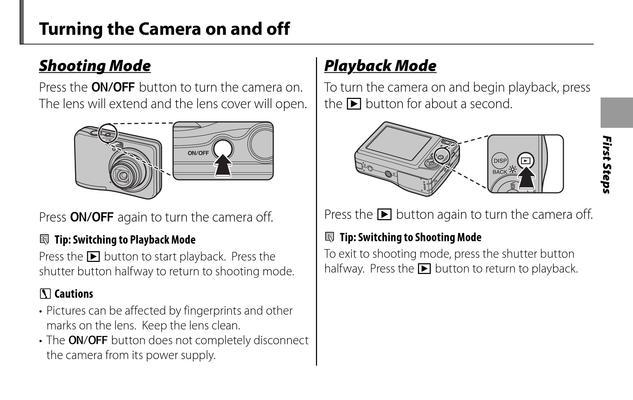 Turning the Camera on and off

Shooting Mode

Press the ON/OFF button to turn the camera on. The lens will extend and the lens cover will open.

ON/OFF

Press ON/OFF again to turn the camera off.

Tip: Switching to Playback Mode

Press the ▶ button to start playback. Press the shutter button halfway to return to shooting mode.

Cautions

• Pictures can be affected by fingerprints and other marks on the lens. Keep the lens clean.
• The ON/OFF button does not completely disconnect the camera from its power supply.

Playback Mode

To turn the camera on and begin playback, press the ▶ button for about a second.

DISP BACK

Press the ▶ button again to turn the camera off.

Tip: Switching to Shooting Mode

To exit to shooting mode, press the shutter button halfway. Press the ▶ button to return to playback.

First Steps