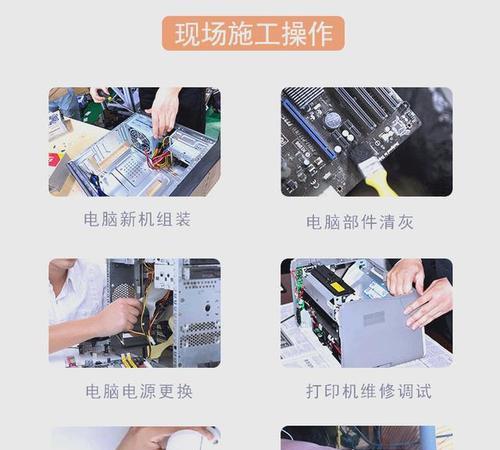 现场施工操作

电脑新机组装

电脑部件清灰

电脑电源更换

打印机维修调试